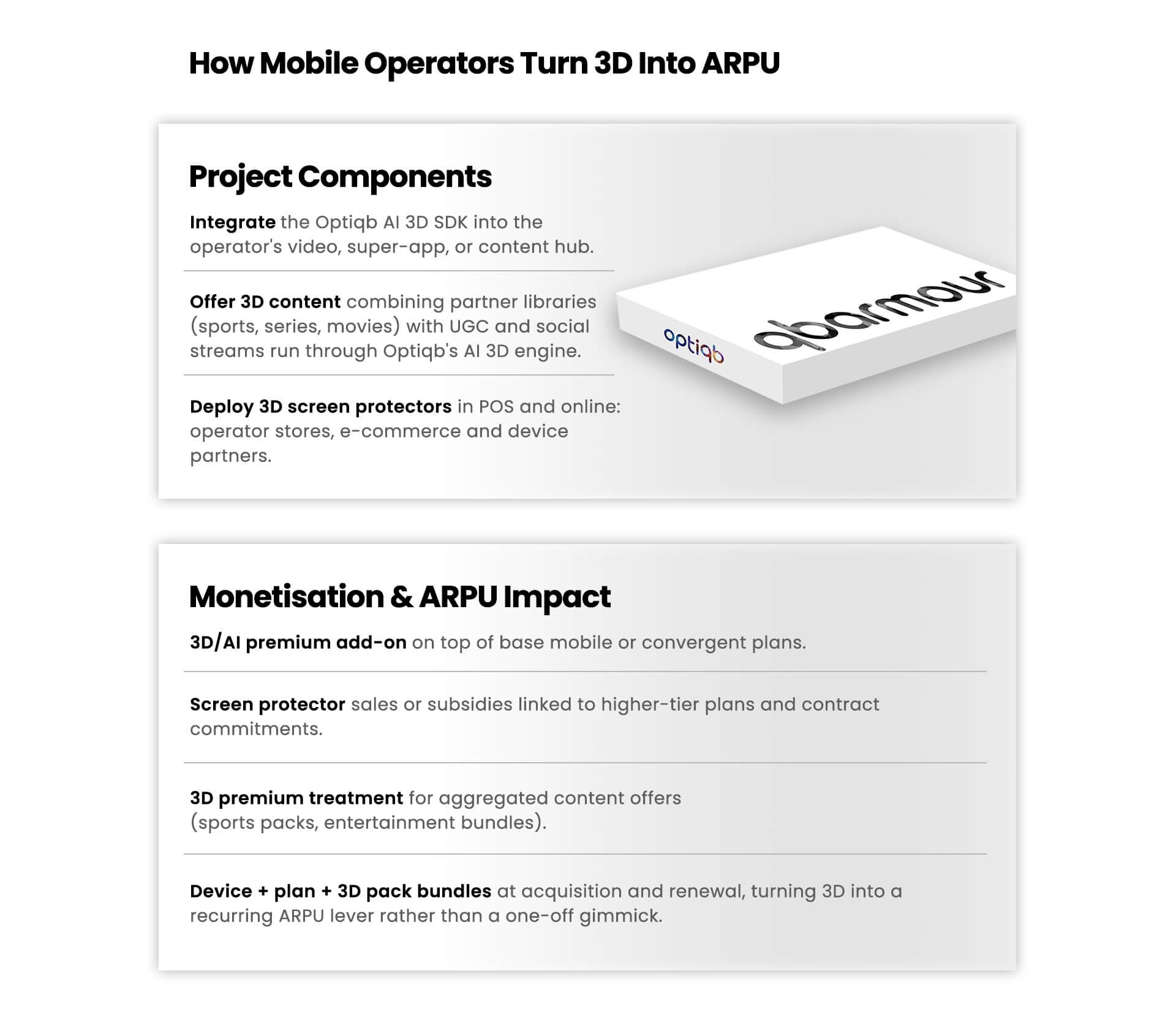 How Mobile Operators Turn 3D Into ARPU

Project Components

Integrate the Optiqb AI 3D SDK into the operator's video, super-app, or content hub.

Offer 3D content combining partner libraries (sports, series, movies) with UGC and social streams run through Optiqb's AI 3D engine.

Deploy 3D screen protectors in POS and online: operator stores, e-commerce and device partners.

optiqb

qbarmour

Monetisation & ARPU Impact

3D/AI premium add-on on top of base mobile or convergent plans.

Screen protector sales or subsidies linked to higher-tier plans and contract commitments.

3D premium treatment for aggregated content offers (sports packs, entertainment bundles).

Device + plan + 3D pack bundles at acquisition and renewal, turning 3D into a recurring ARPU lever rather than a one-off gimmick.